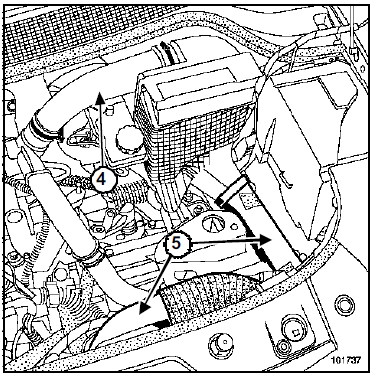 4
5
101737