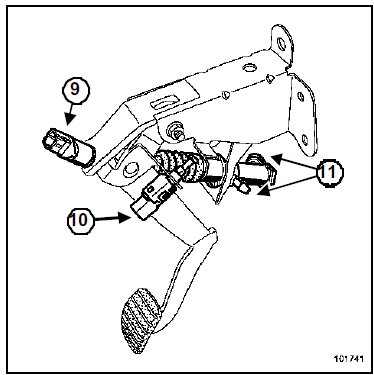 9
11
10
101741