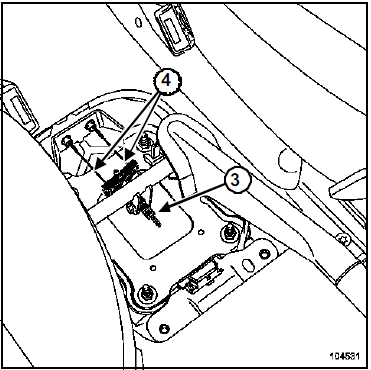 4
3
104531