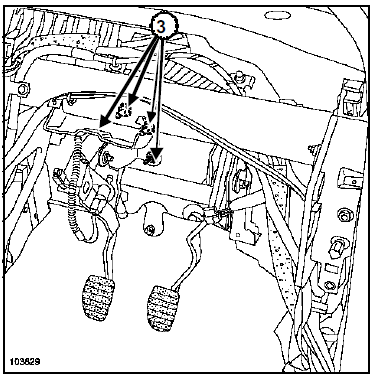 3

103829