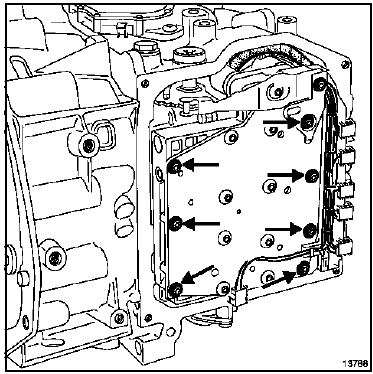 13788