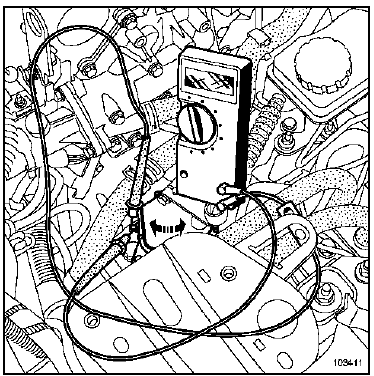 103411