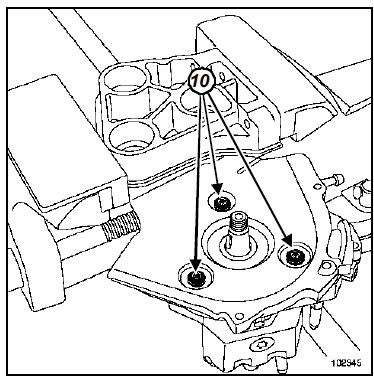 10

102345