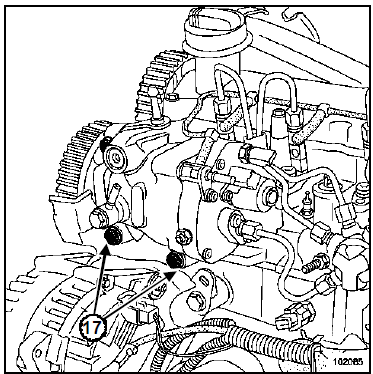 17

102085