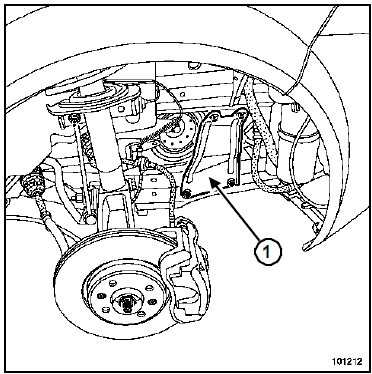 1

101212