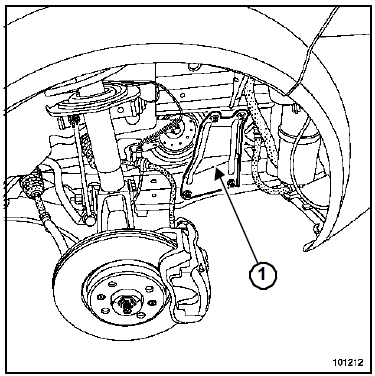 1

101212