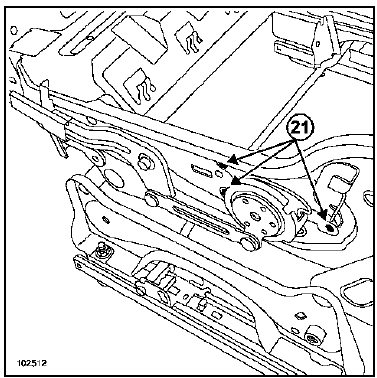 21

102512