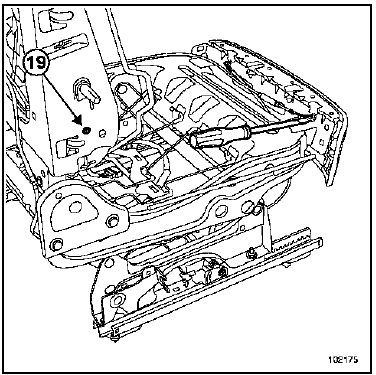 19

102175