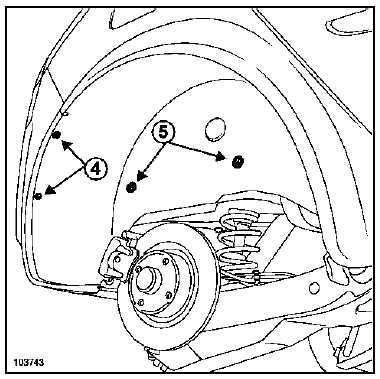 5
4
103743