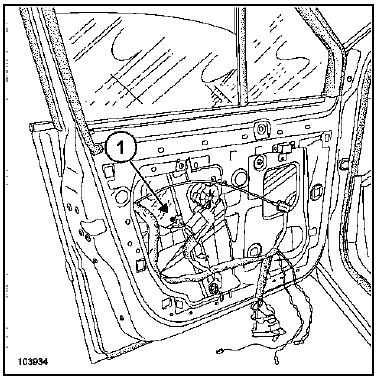 1

103934