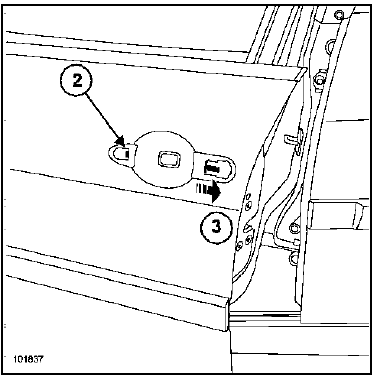 2

3

101837