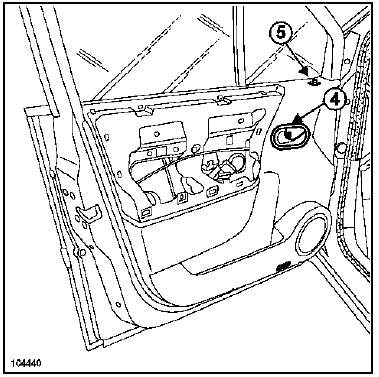 5
4
104440