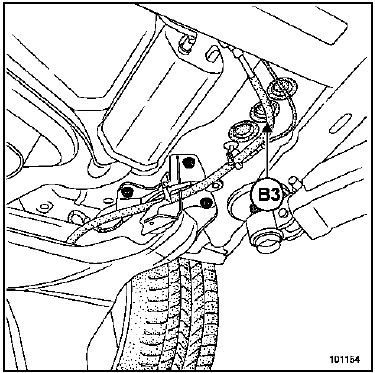 B3

101154