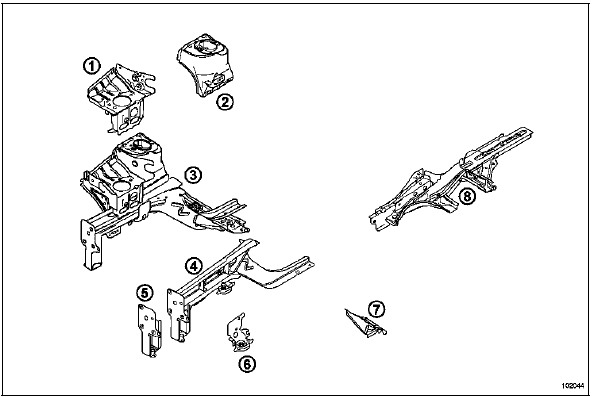 1
2
3
8
4
5
7
6
102044