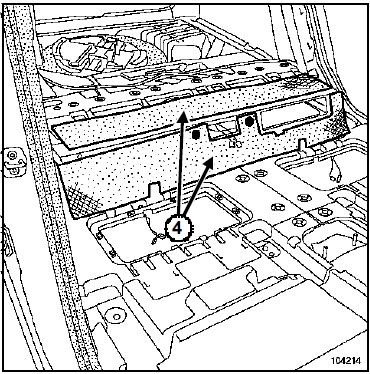 4

104214