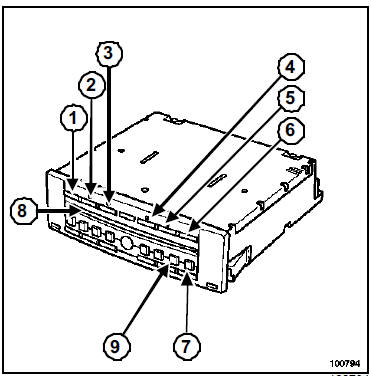 3
2
1
4
5
6
8
9
7
100794