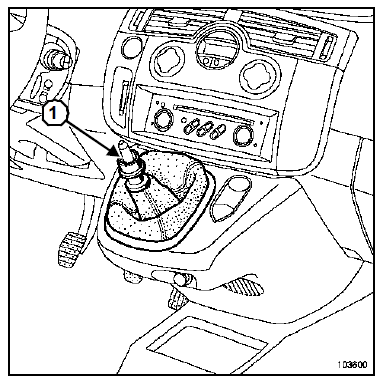 1

103600