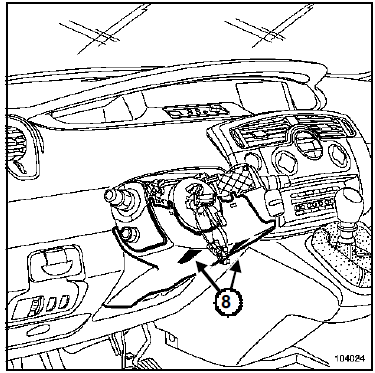 8

104024