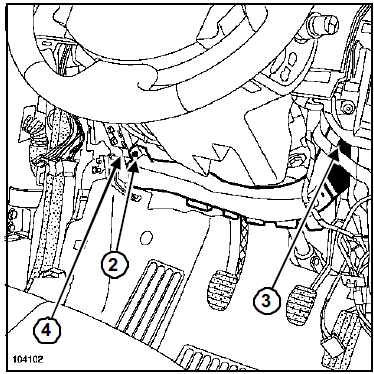 2
3
4
104102